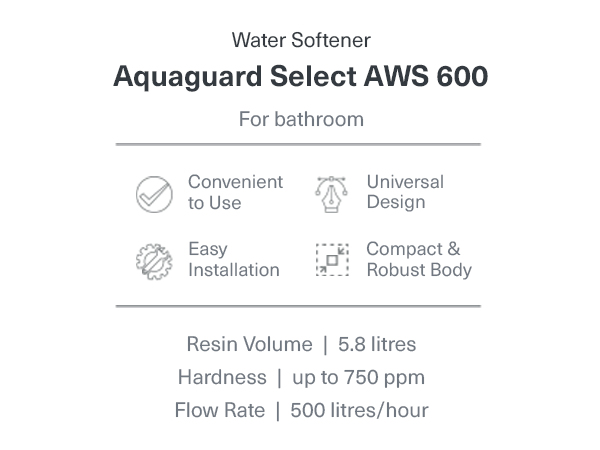 Water Softener

Aquaguard Select AWS 600

For bathroom

Convenient to Use

Universal Design

Easy Installation

Compact & Robust Body

Resin Volume | 5.8 litres

Hardness | up to 750 ppm

Flow Rate | 500 litres/hour