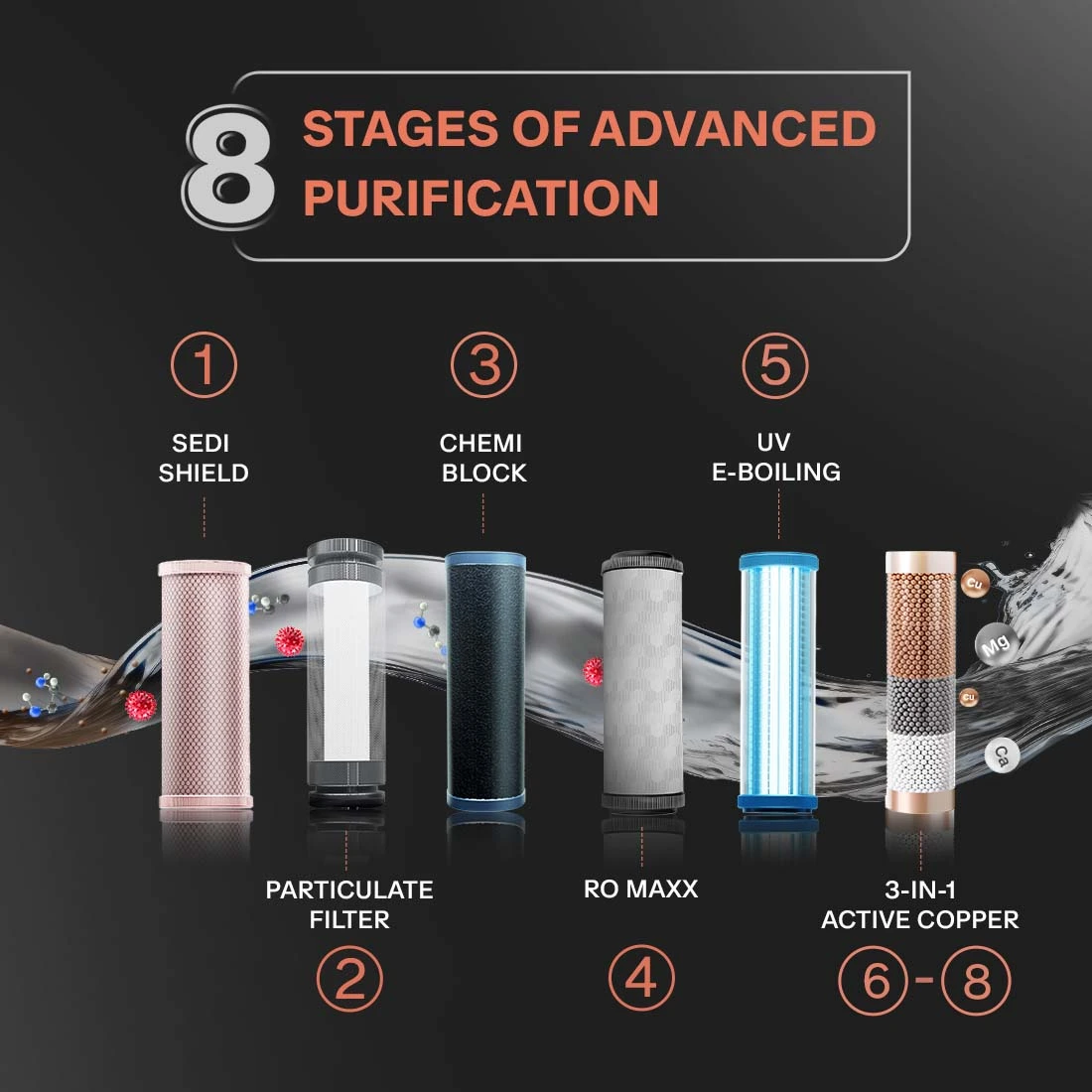 8 STAGES OF ADVANCED PURIFICATION

1 SEDI SHIELD

3 CHEMI BLOCK

5 UV E-BOILING

Cu

Mg

Cu

Ca

PARTICULATE FILTER 2

RO MAXX 4

3-IN-1 ACTIVE COPPER 6 - 8