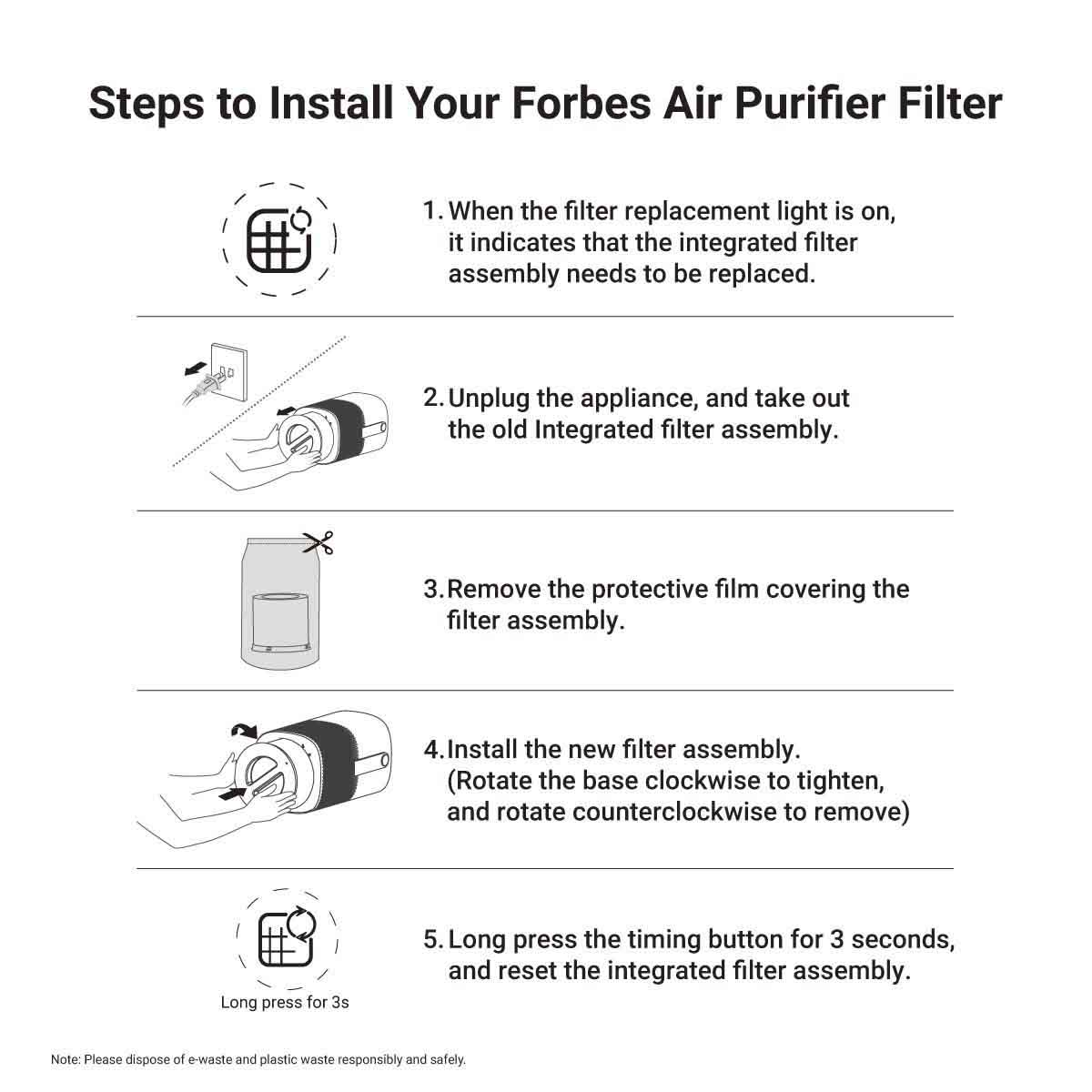 Steps to Install Your Forbes Air Purifier Filter

1. When the filter replacement light is on, it indicates that the integrated filter assembly needs to be replaced.

2. Unplug the appliance, and take out the old Integrated filter assembly.

3. Remove the protective film covering the filter assembly.

4. Install the new filter assembly. (Rotate the base clockwise to tighten, and rotate counterclockwise to remove)

Long press for 3s

5. Long press the timing button for 3 seconds, and reset the integrated filter assembly.

Note: Please dispose of e-waste and plastic waste responsibly and safely.