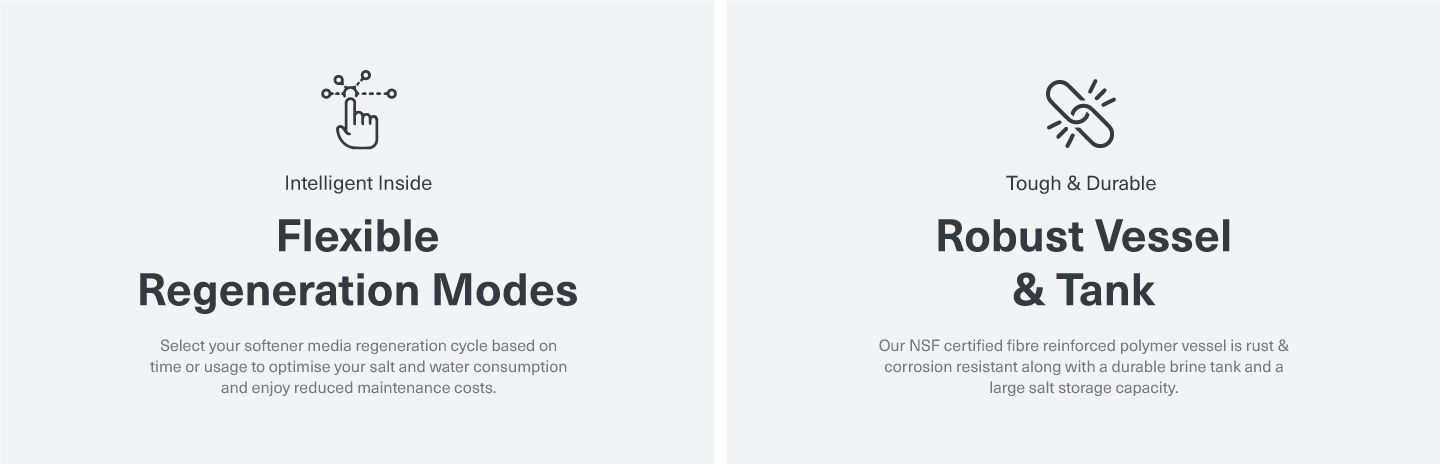 Intelligent Inside

Flexible
Regeneration Modes

Select your softener media regeneration cycle based on time or usage to optimise your salt and water consumption and enjoy reduced maintenance costs.

Tough & Durable

Robust Vessel
& Tank

Our NSF certified fibre reinforced polymer vessel is rust & corrosion resistant along with a durable brine tank and a large salt storage capacity.